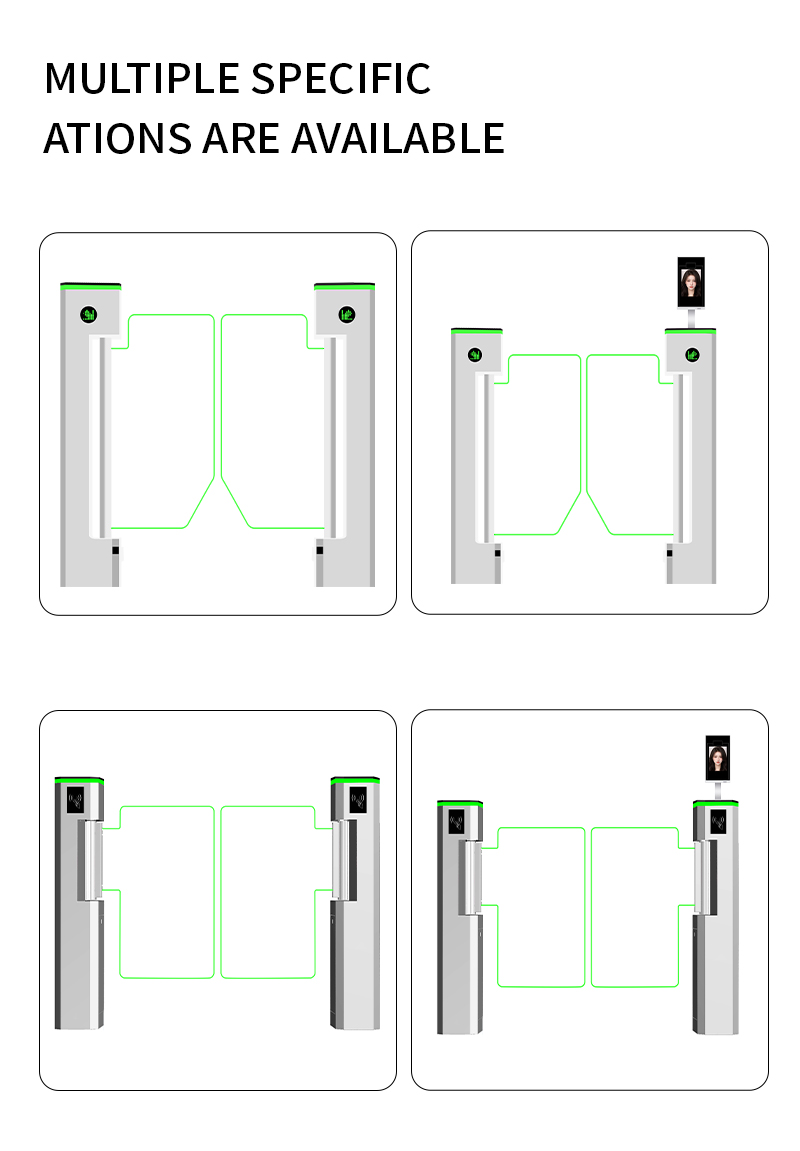 MULTIPLE SPECIFIC ATIONS ARE AVAILABLE